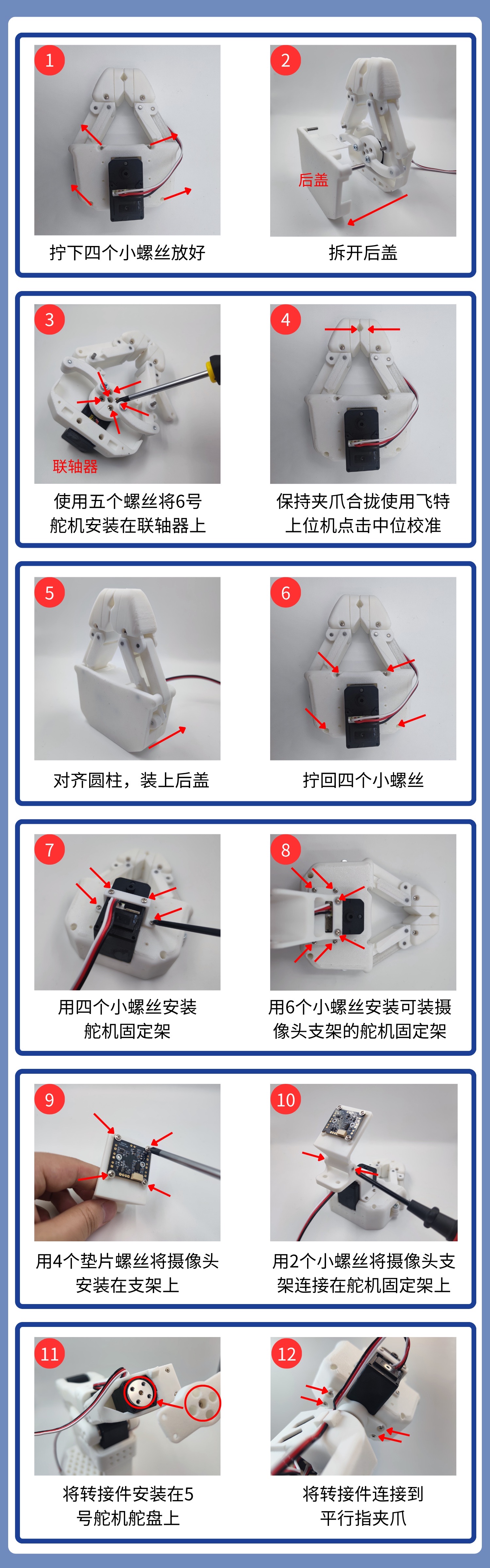 1
拧下四个小螺丝放好

2
后盖
拆开后盖

3
联轴器
使用五个螺丝将6号舵机安装在联轴器上

4
保持夹爪合拢使用飞特上位机点击中位校准

5
对齐圆柱，装上后盖

6
拧回四个小螺丝

7
用四个小螺丝安装舵机固定架

8
用6个小螺丝安装可装摄像头支架的舵机固定架

9
用4个垫片螺丝将摄像头安装在支架上

10
用2个小螺丝将摄像头支架连接在舵机固定架上

11
将转接件安装在5号舵机舵盘上

12
将转接件连接到平行指夹爪